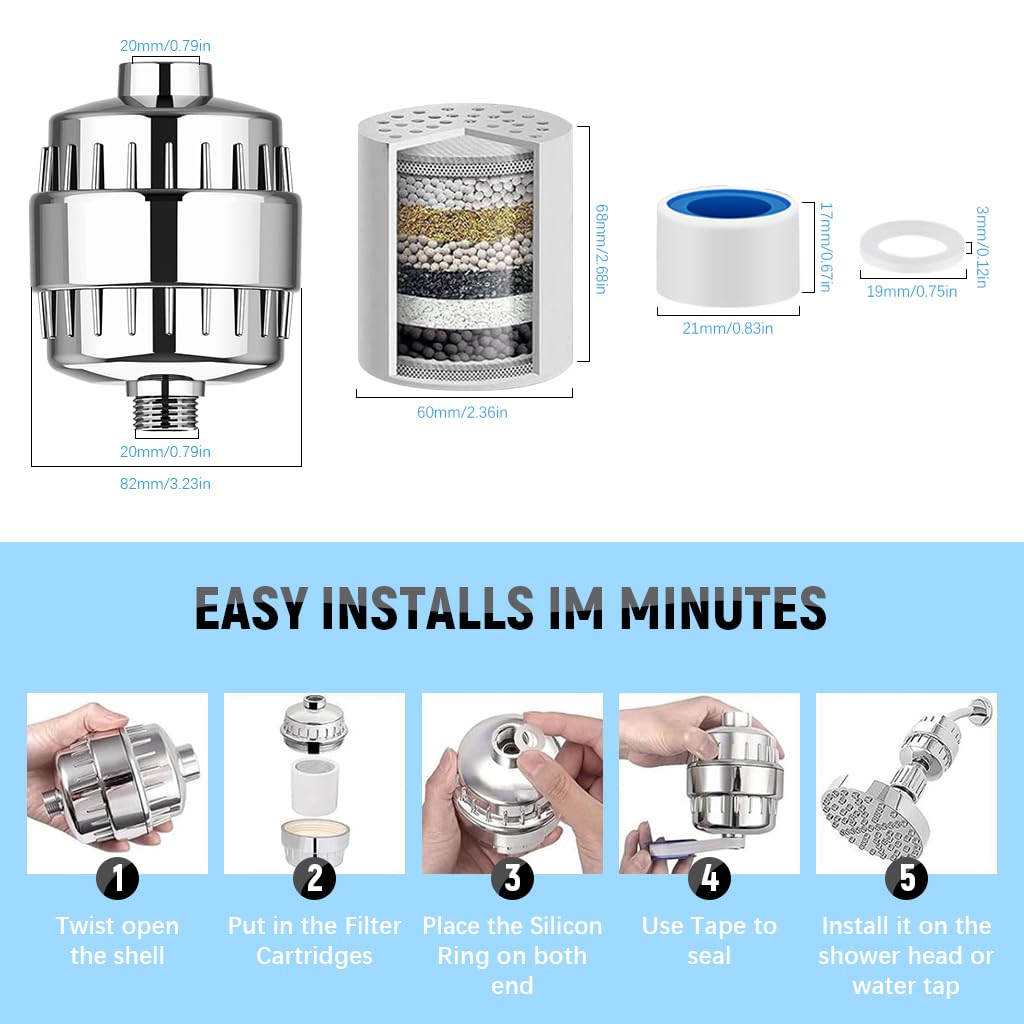 20mm/0.79in

20mm/0.79in

82mm/3.23in

68mm/2.68in

60mm/2.36in

17mm/0.67in

21mm/0.83in

3mm/0.12in

19mm/0.75in

EASY INSTALLS IM MINUTES

1
Twist open the shell

2
Put in the Filter Cartridges

3
Place the Silicon Ring on both end

4
Use Tape to seal

5
Install it on the shower head or water tap